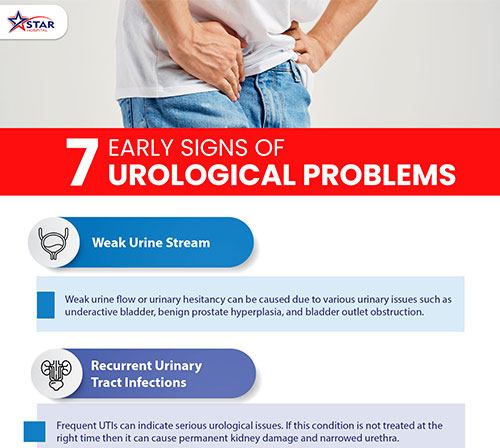 STAR HOSPITAL

7 EARLY SIGNS OF UROLOGICAL PROBLEMS

Weak Urine Stream

Weak urine flow or urinary hesitancy can be caused due to various urinary issues such as underactive bladder, benign prostate hyperplasia, and bladder outlet obstruction.

Recurrent Urinary Tract Infections

Frequent UTIs can indicate serious urological issues. If this condition is not treated at the right time then it can cause permanent kidney damage and narrowed urethra.